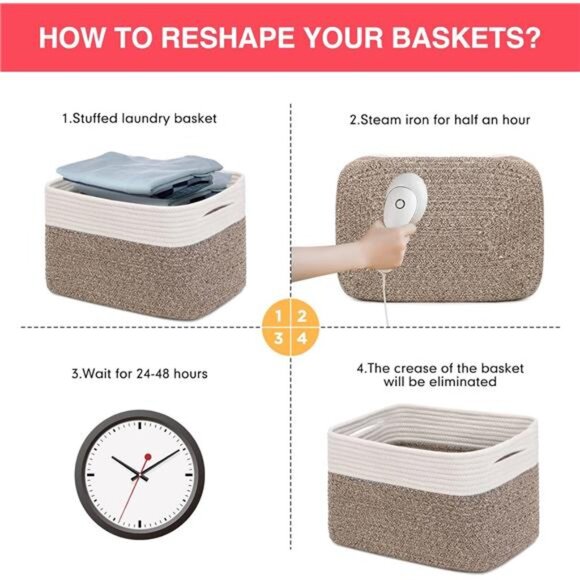 HOW TO RESHAPE YOUR BASKETS?

1.Stuffed laundry basket

2.Steam iron for half an hour

1 2
3 4

3.Wait for 24-48 hours

4.The crease of the basket will be eliminated